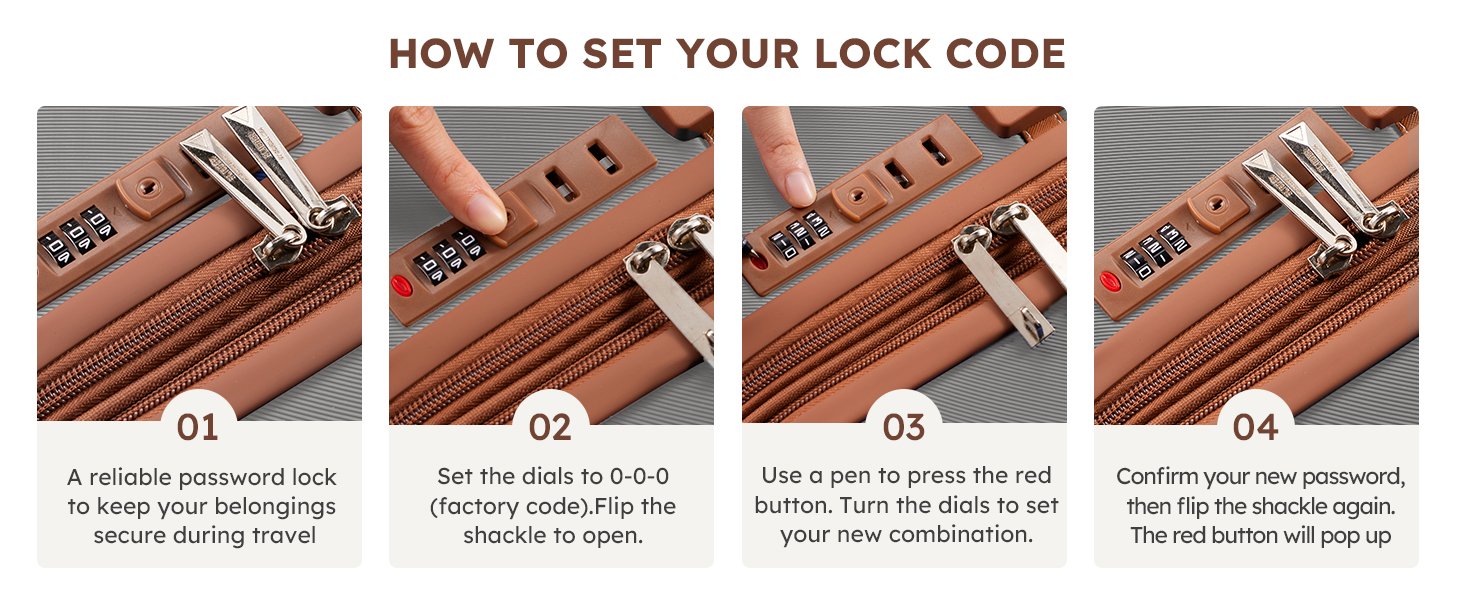 HOW TO SET YOUR LOCK CODE

01

A reliable password lock to keep your belongings secure during travel

02

Set the dials to 0-0-0 (factory code).Flip the shackle to open.

03

Use a pen to press the red button. Turn the dials to set your new combination.

04

Confirm your new password, then flip the shackle again. The red button will pop up