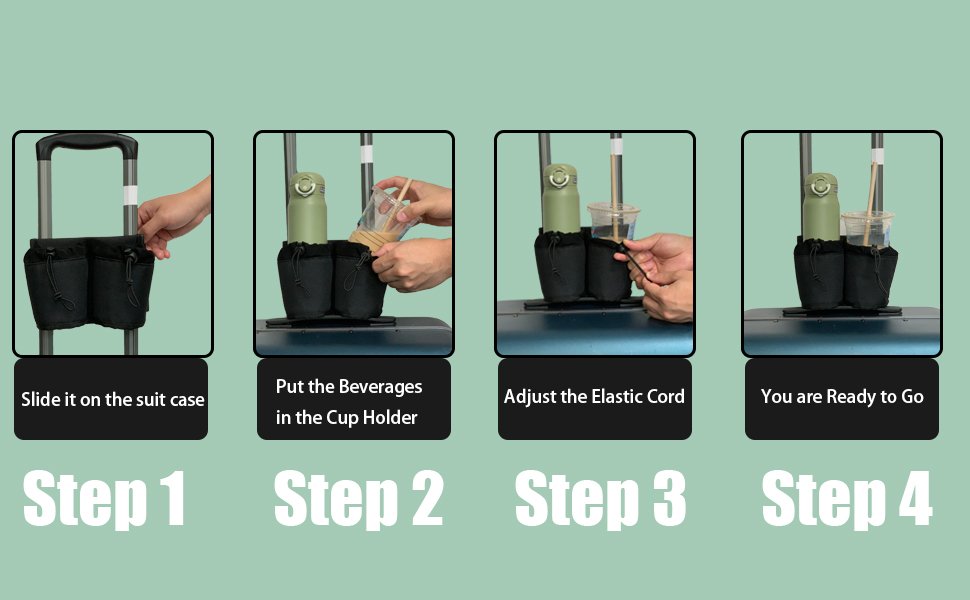 Slide it on the suit case

Step 1

Put the Beverages in the Cup Holder

Step 2

Adjust the Elastic Cord

Step 3

You are Ready to Go

Step 4