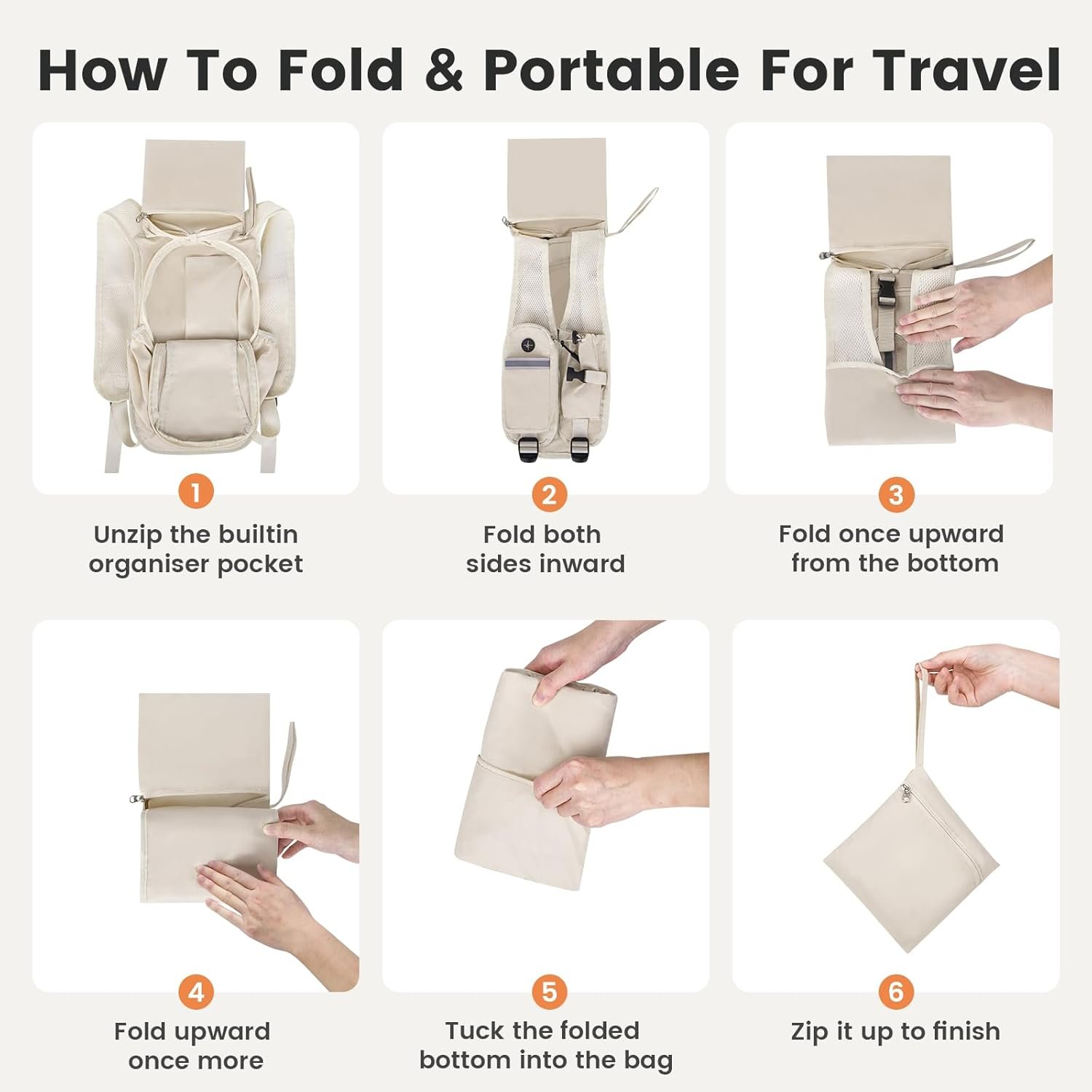 How To Fold & Portable For Travel

1
Unzip the builtin organiser pocket

2
Fold both sides inward

3
Fold once upward from the bottom

4
Fold upward once more

5
Tuck the folded bottom into the bag

6
Zip it up to finish