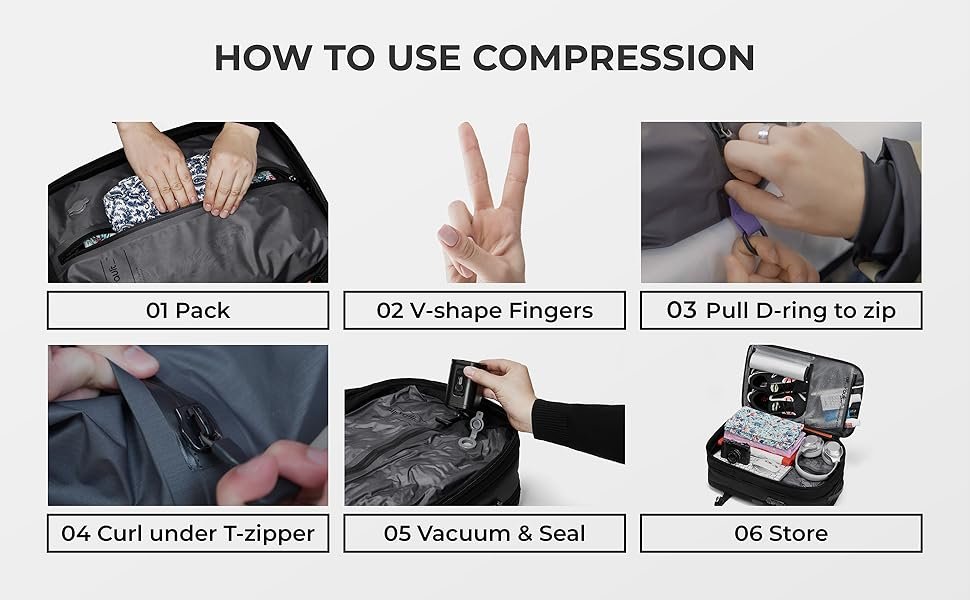 HOW TO USE COMPRESSION

01 Pack

02 V-shape Fingers

03 Pull D-ring to zip

04 Curl under T-zipper

05 Vacuum & Seal

06 Store